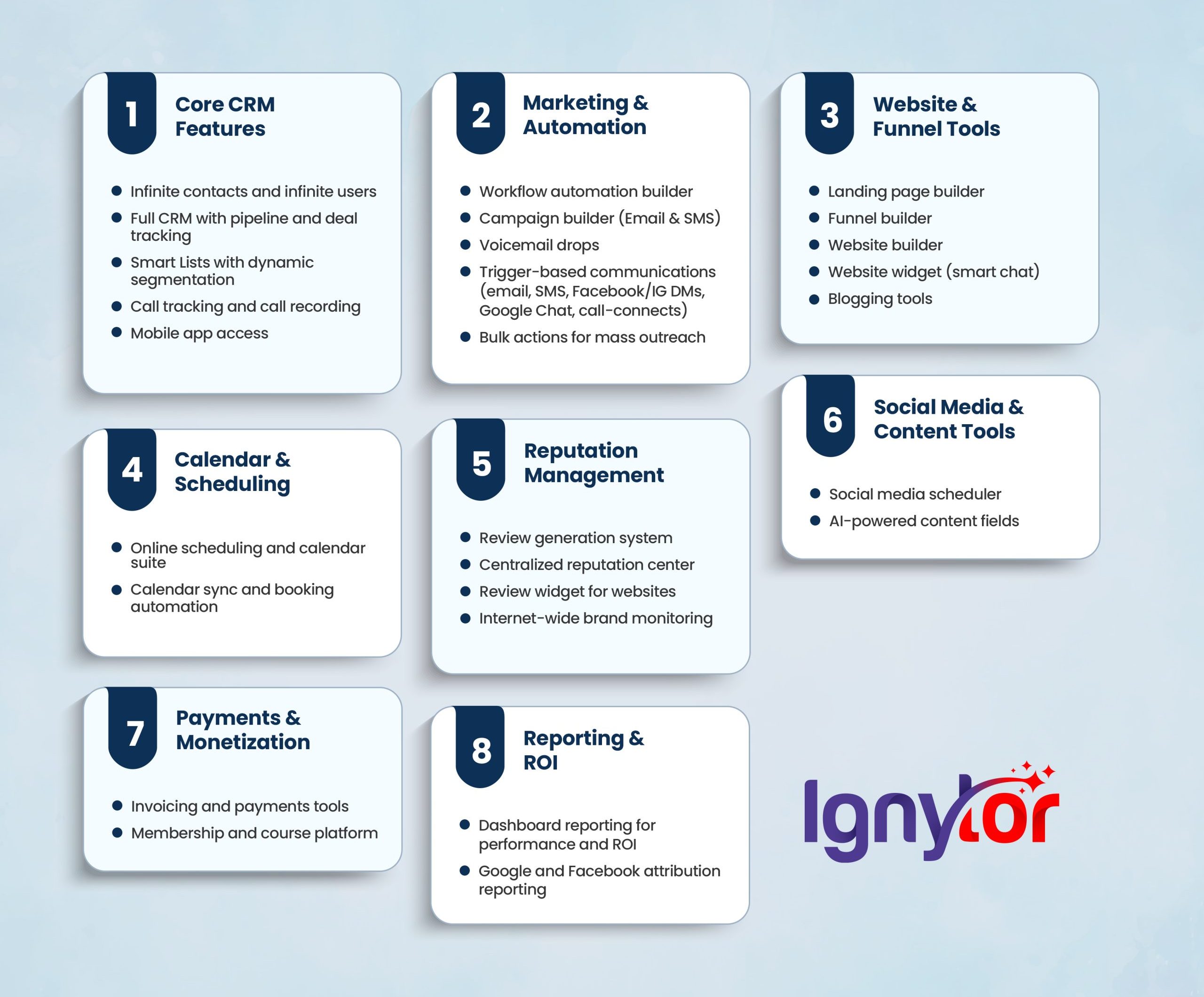 1 Core CRM Features

- Infinite contacts and infinite users
- Full CRM with pipeline and deal tracking
- Smart Lists with dynamic segmentation
- Call tracking and call recording
- Mobile app access

2 Marketing & Automation

- Workflow automation builder
- Campaign builder (Email & SMS)
- Voicemail drops
- Trigger-based communications (email, SMS, Facebook/IG DMs, Google Chat, call-connects)
- Bulk actions for mass outreach

3 Website & Funnel Tools

- Landing page builder
- Funnel builder
- Website builder
- Website widget (smart chat)
- Blogging tools

4 Calendar & Scheduling

- Online scheduling and calendar suite
- Calendar sync and booking automation

5 Reputation Management

- Review generation system
- Centralized reputation center
- Review widget for websites
- Internet-wide brand monitoring

6 Social Media & Content Tools

- Social media scheduler
- AI-powered content fields

7 Payments & Monetization

- Invoicing and payments tools
- Membership and course platform

8 Reporting & ROI

- Dashboard reporting for performance and ROI
- Google and Facebook attribution reporting

Ignytor